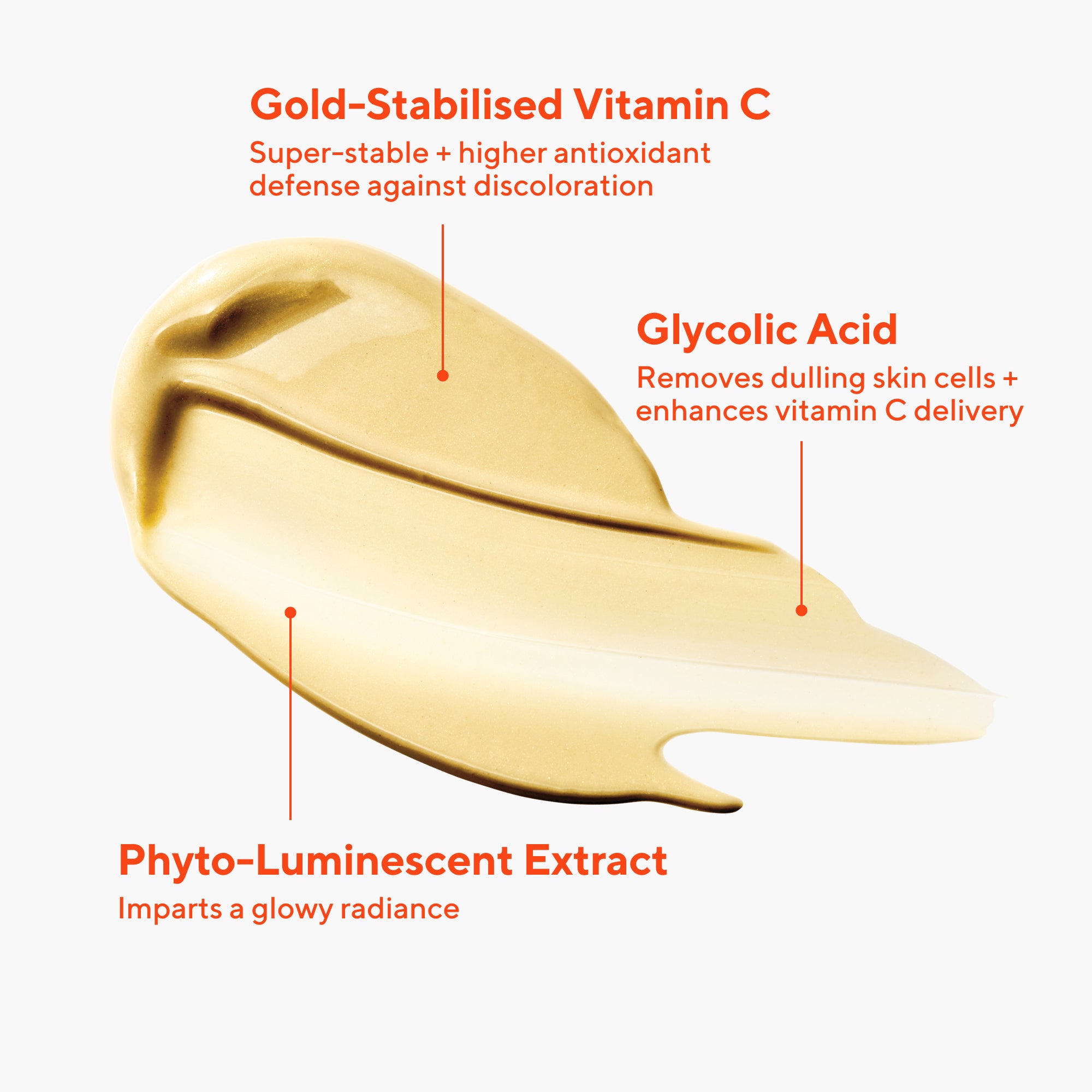 Gold-Stabilised Vitamin C
Super-stable + higher antioxidant defense against discoloration

Glycolic Acid
Removes dulling skin cells + enhances vitamin C delivery

Phyto-Luminescent Extract
Imparts a glowy radiance