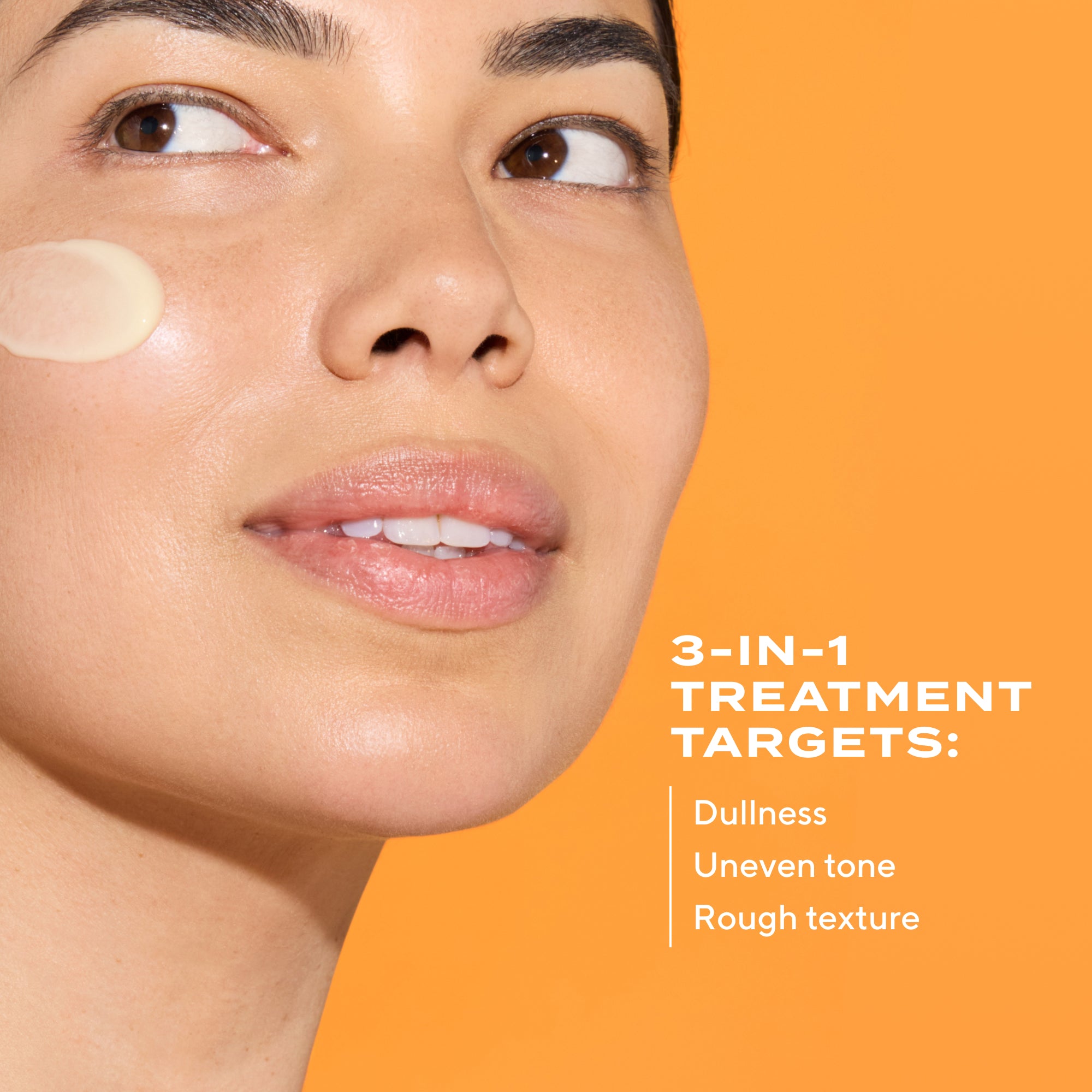 3-IN-1 TREATMENT TARGETS:

Dullness

Uneven tone

Rough texture