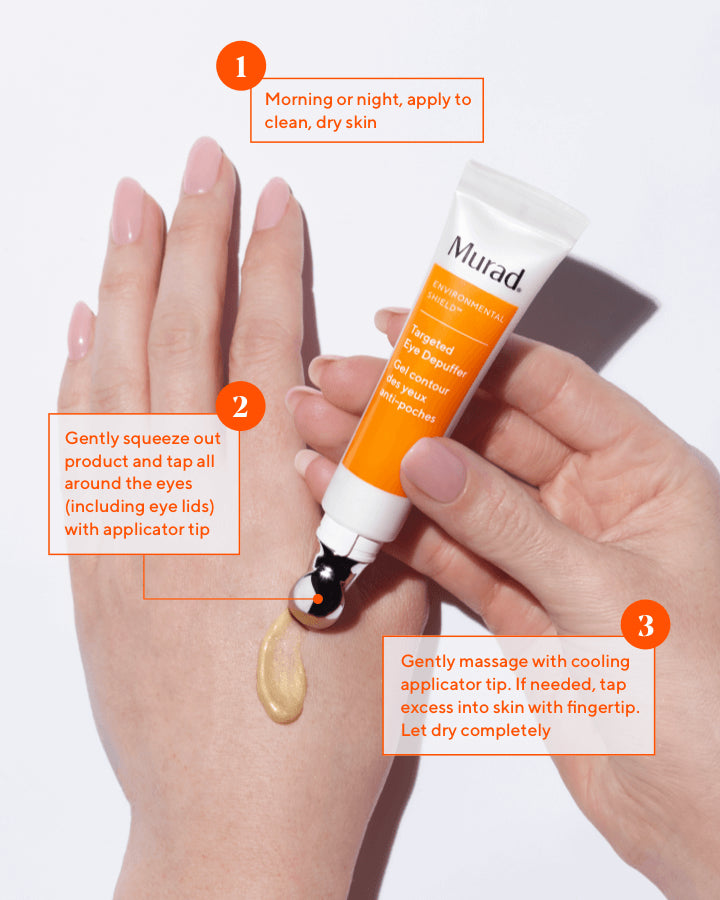 1

Morning or night, apply to clean, dry skin

Murad.

ENVIRONMENTAL SHIELD™

Targeted Eye Depuffer

Gel contour des yeux anti-poches

2

Gently squeeze out product and tap all around the eyes (including eye lids) with applicator tip

3

Gently massage with cooling applicator tip. If needed, tap excess into skin with fingertip. Let dry completely